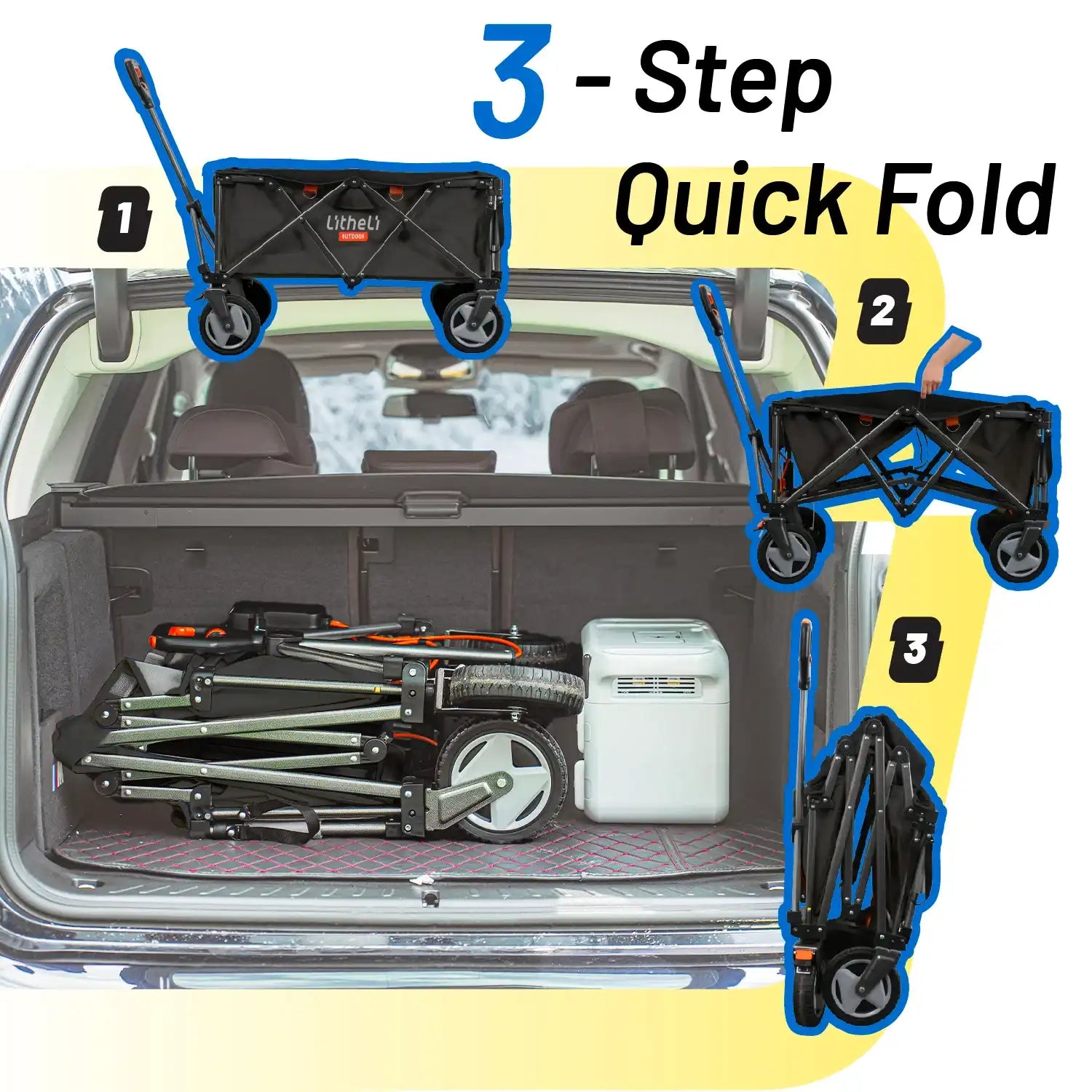 3 - Step Quick Fold

1

Litheli OUTDOOR

2

3