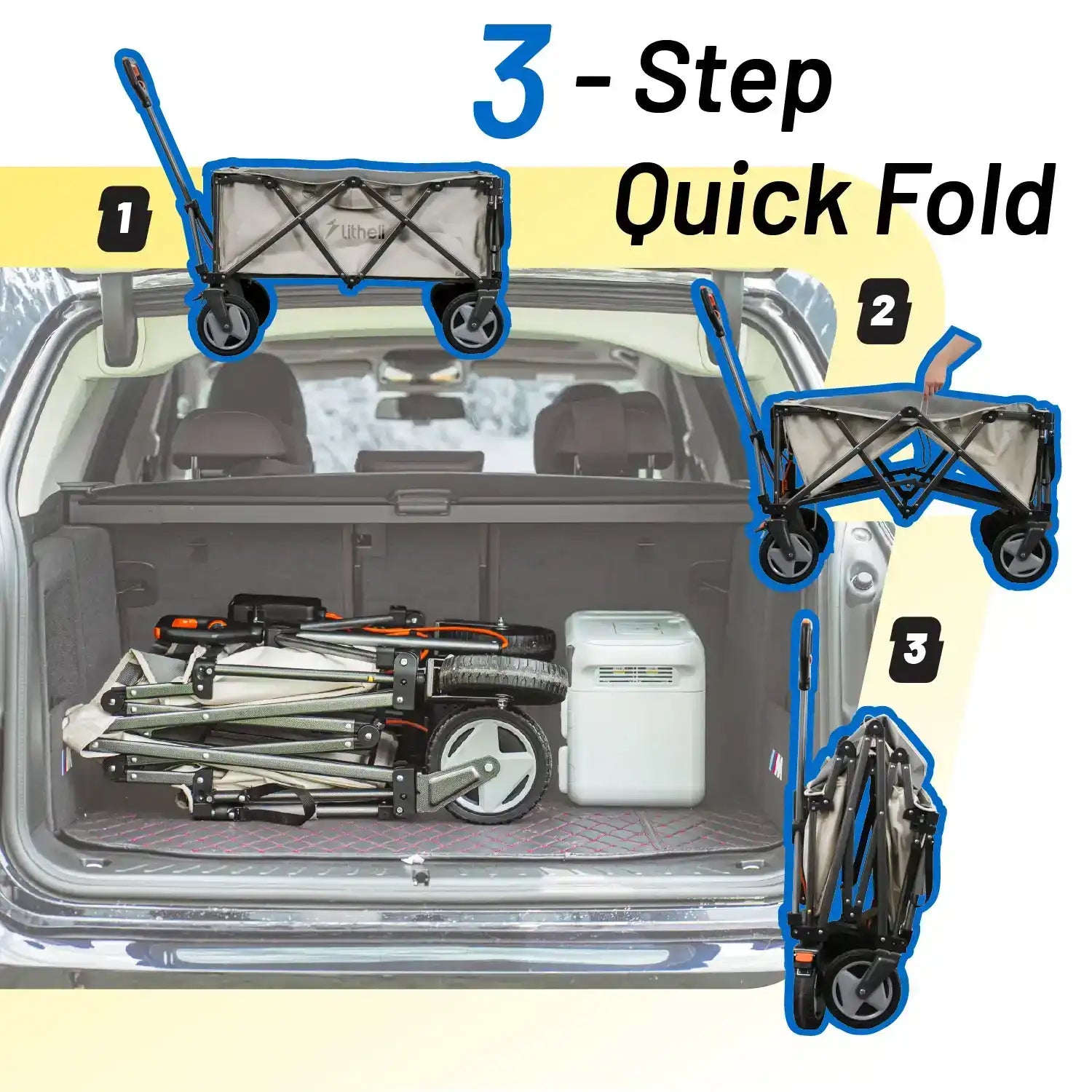 3 - Step Quick Fold

1

litheli

2

3