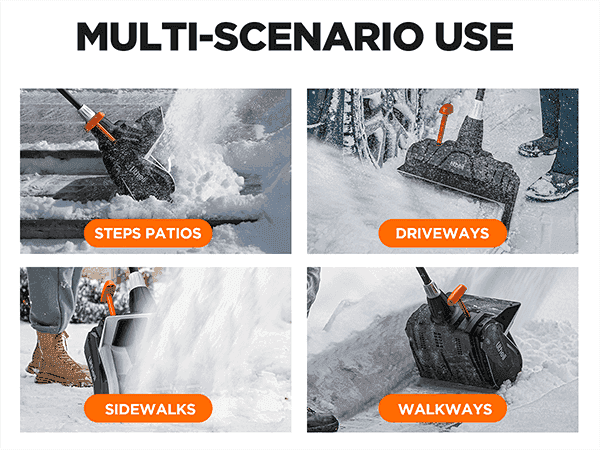 MULTI-SCENARIO USE

STEPS PATIOS

DRIVEWAYS

SIDEWALKS

WALKWAYS